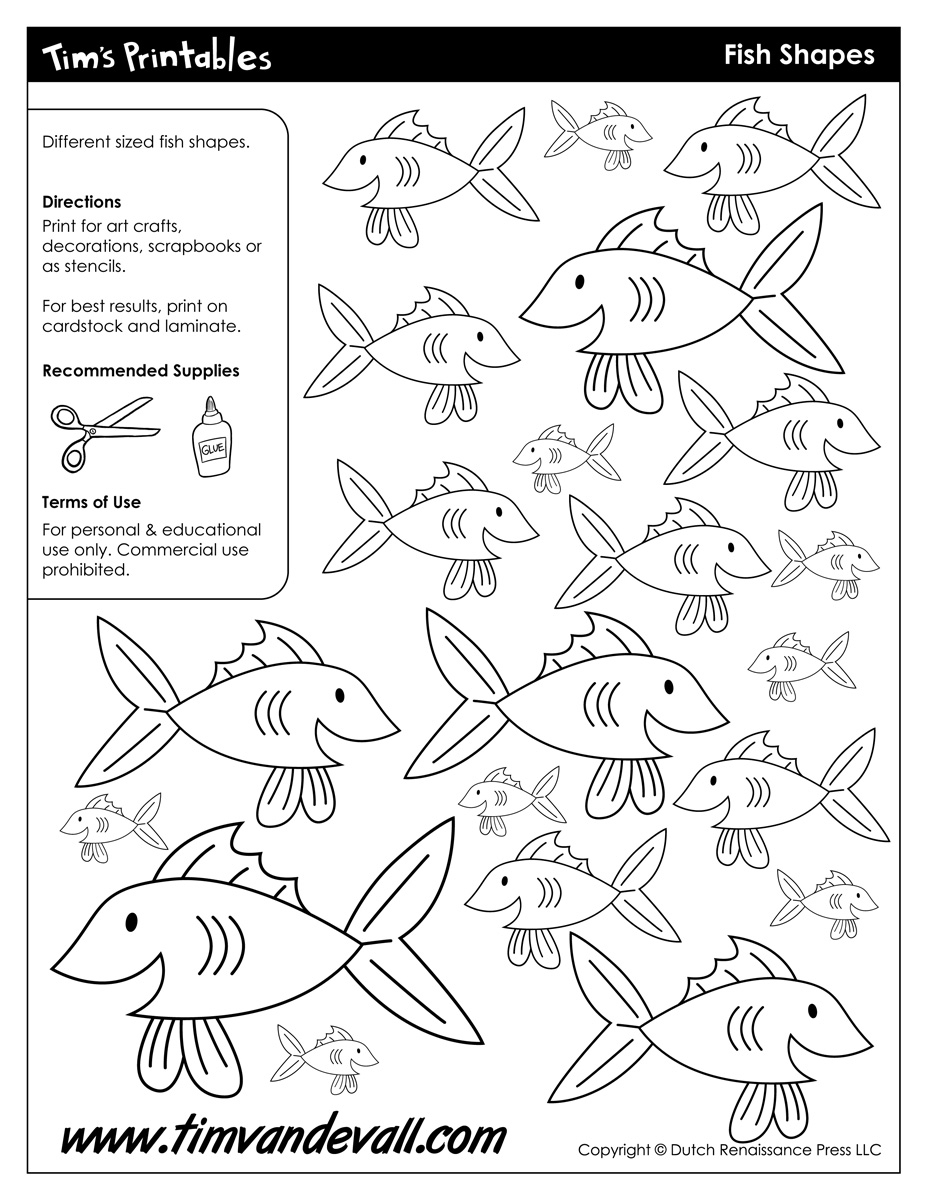 Tim's Printables

Fish Shapes

Different sized fish shapes.

Directions
Print for art crafts, decorations, scrapbooks or as stencils.

For best results, print on cardstock and laminate.

Recommended Supplies

GLUE

Terms of Use
For personal & educational use only. Commercial use prohibited.

www.timvandevall.com

Copyright © Dutch Renaissance Press LLC