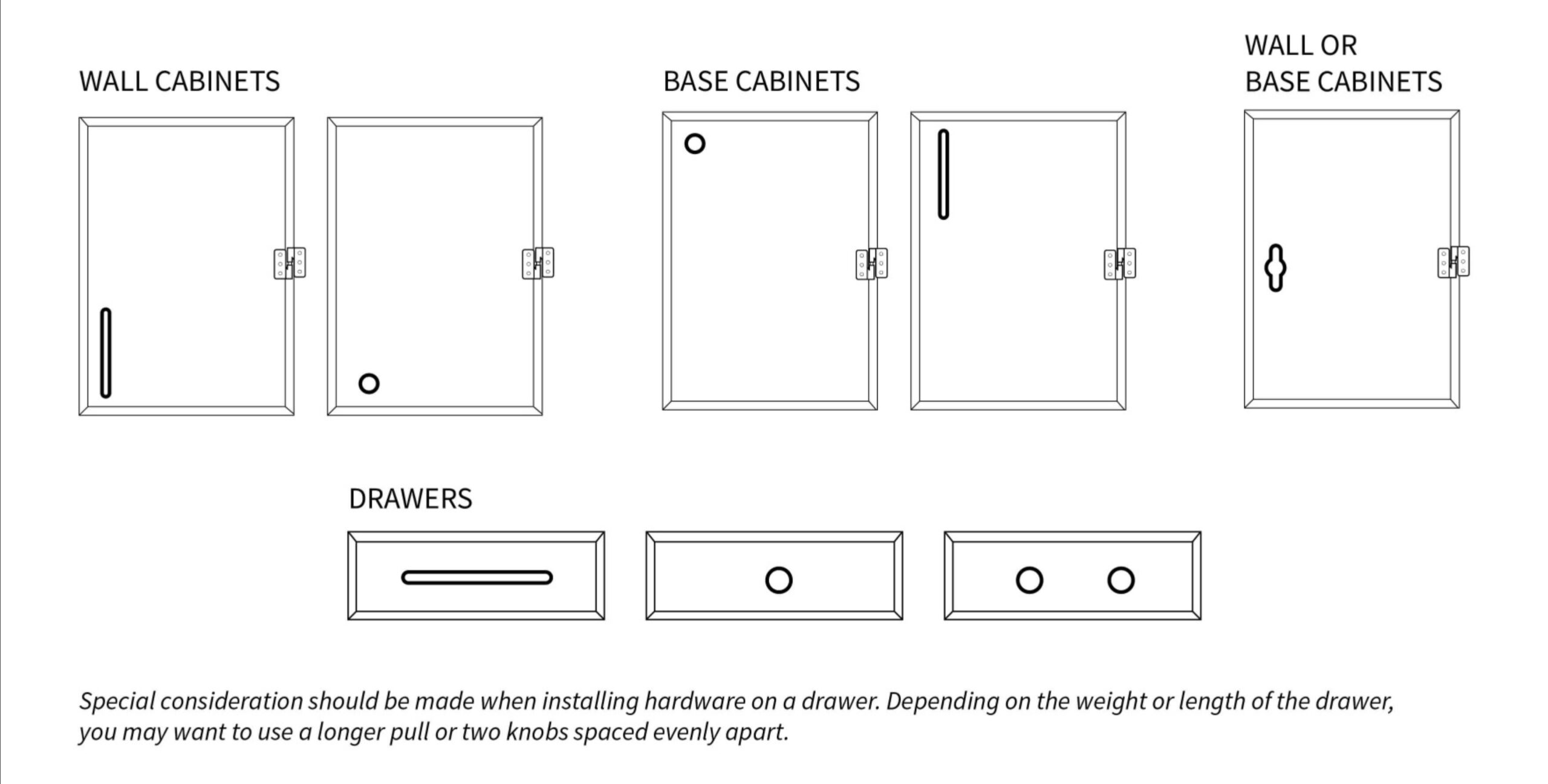 WALL CABINETS

BASE CABINETS

WALL OR
BASE CABINETS

DRAWERS

Special consideration should be made when installing hardware on a drawer. Depending on the weight or length of the drawer, you may want to use a longer pull or two knobs spaced evenly apart.