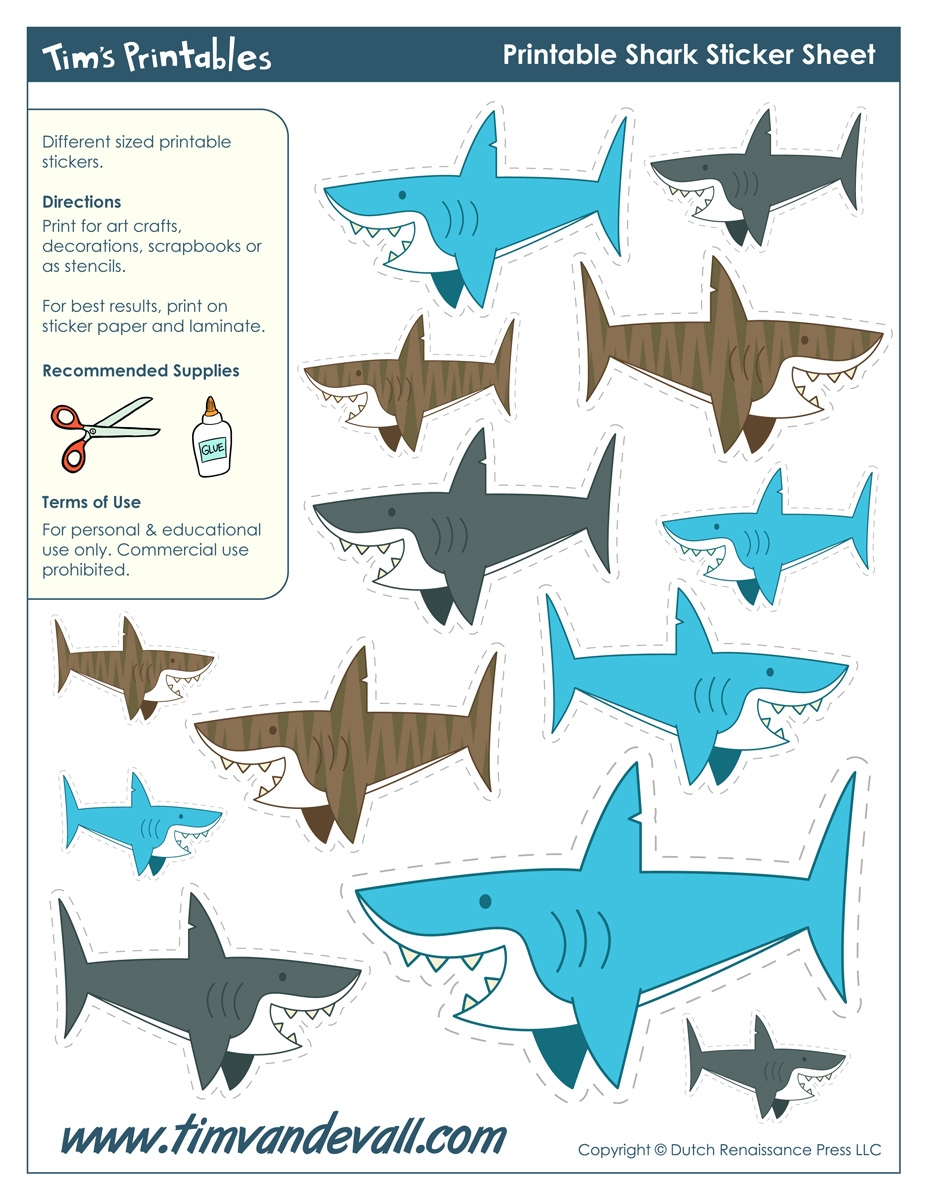 Tim's Printables

Printable Shark Sticker Sheet

Different sized printable stickers.

Directions
Print for art crafts, decorations, scrapbooks or as stencils.

For best results, print on sticker paper and laminate.

Recommended Supplies

GLUE

Terms of Use
For personal & educational use only. Commercial use prohibited.

www.timvandevall.com

Copyright © Dutch Renaissance Press LLC