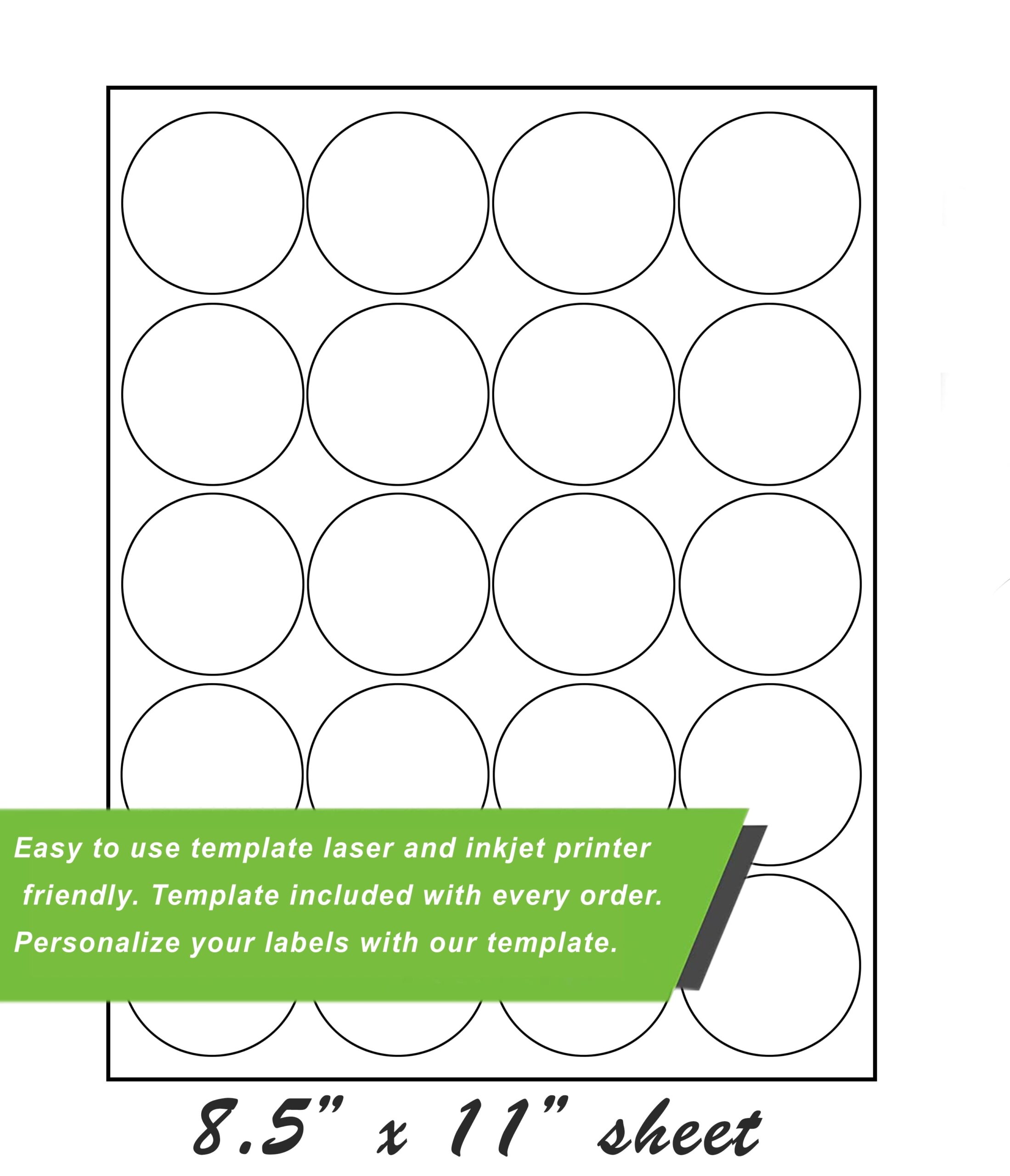 Easy to use template laser and inkjet printer friendly. Template included with every order. Personalize your labels with our template.

8.5” x 11” sheet