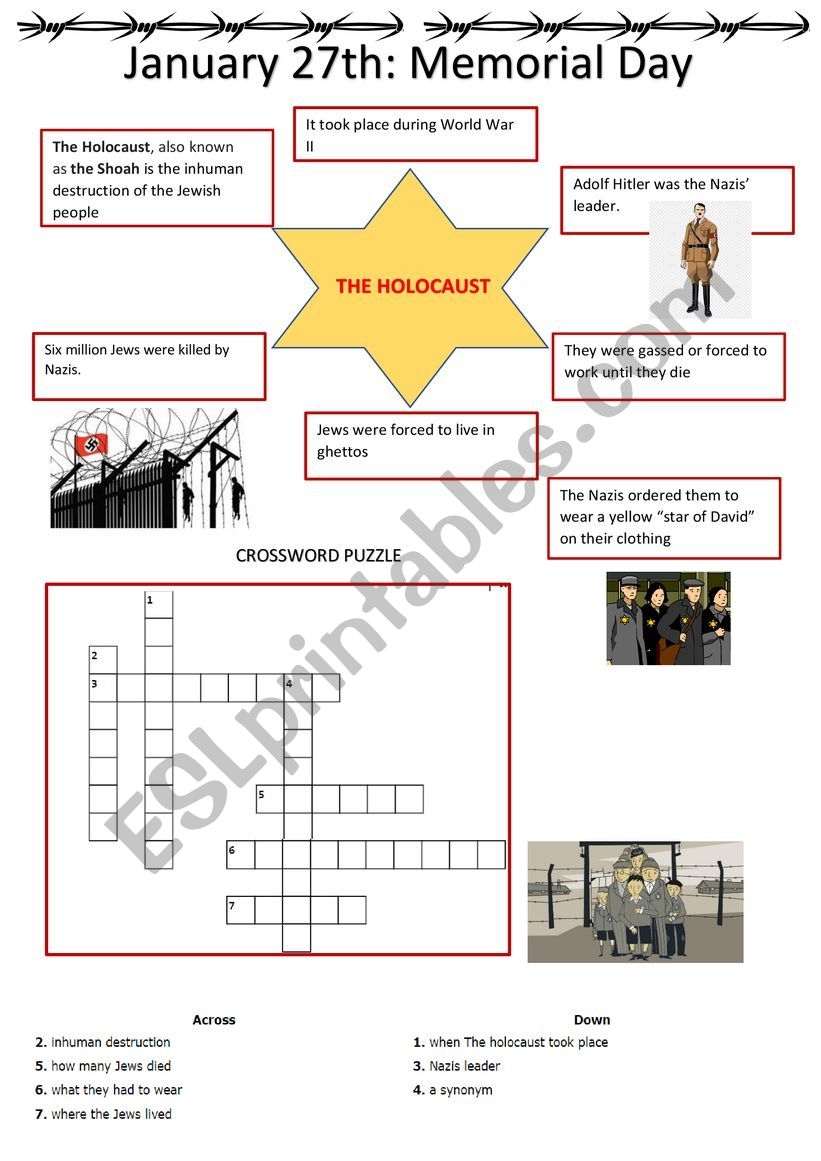 January 27th: Memorial Day

The Holocaust, also known as the Shoah is the inhuman destruction of the Jewish people

It took place during World War II

Adolf Hitler was the Nazis' leader.

THE HOLOCAUST

Six million Jews were killed by Nazis.

They were gassed or forced to work until they die

Jews were forced to live in ghettos

The Nazis ordered them to wear a yellow "star of David" on their clothing

CROSSWORD PUZZLE

1
2
3
4
5
6
7

ESLprintables.com

Across
2. inhuman destruction
5. how many Jews died
6. what they had to wear
7. where the Jews lived

Down
1. when The holocaust took place
3. Nazis leader
4. a synonym