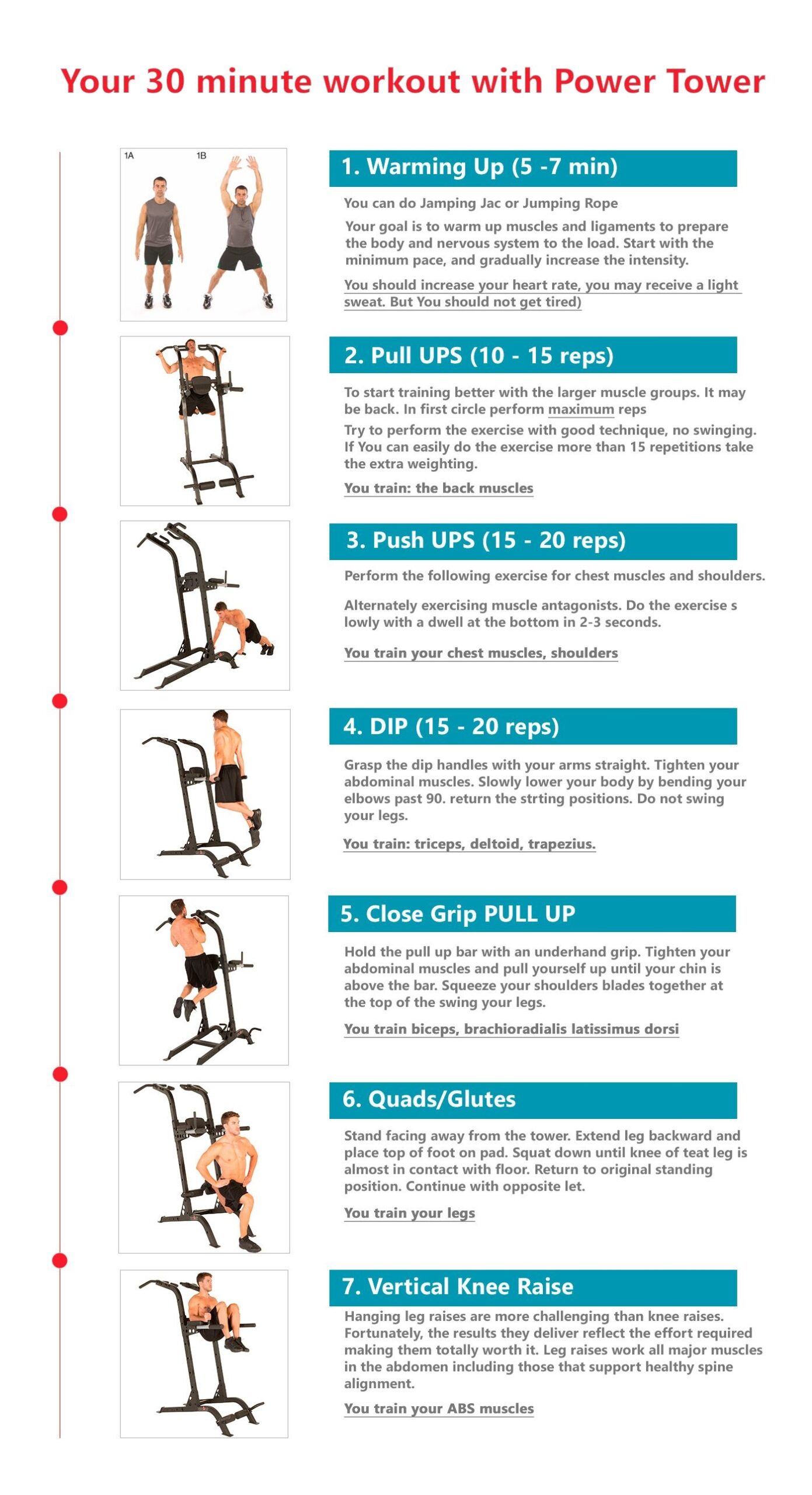 Your 30 minute workout with Power Tower

1A 1B

1. Warming Up (5 -7 min)

You can do Jamping Jac or Jumping Rope

Your goal is to warm up muscles and ligaments to prepare the body and nervous system to the load. Start with the minimum pace, and gradually increase the intensity.

You should increase your heart rate, you may receive a light sweat. But You should not get tired)

2. Pull UPS (10 - 15 reps)

To start training better with the larger muscle groups. It may be back. In first circle perform maximum reps

Try to perform the exercise with good technique, no swinging. If You can easily do the exercise more than 15 repetitions take the extra weighting.

You train: the back muscles

3. Push UPS (15 - 20 reps)

Perform the following exercise for chest muscles and shoulders.

Alternately exercising muscle antagonists. Do the exercise s lowly with a dwell at the bottom in 2-3 seconds.

You train your chest muscles, shoulders

4. DIP (15 - 20 reps)

Grasp the dip handles with your arms straight. Tighten your abdominal muscles. Slowly lower your body by bending your elbows past 90. return the strting positions. Do not swing your legs.

You train: triceps, deltoid, trapezius.

5. Close Grip PULL UP

Hold the pull up bar with an underhand grip. Tighten your abdominal muscles and pull yourself up until your chin is above the bar. Squeeze your shoulders blades together at the top of the swing your legs.

You train biceps, brachioradialis latissimus dorsi

6. Quads/Glutes

Stand facing away from the tower. Extend leg backward and place top of foot on pad. Squat down until knee of teat leg is almost in contact with floor. Return to original standing position. Continue with opposite let.

You train your legs

7. Vertical Knee Raise

Hanging leg raises are more challenging than knee raises. Fortunately, the results they deliver reflect the effort required making them totally worth it. Leg raises work all major muscles in the abdomen including those that support healthy spine alignment.

You train your ABS muscles