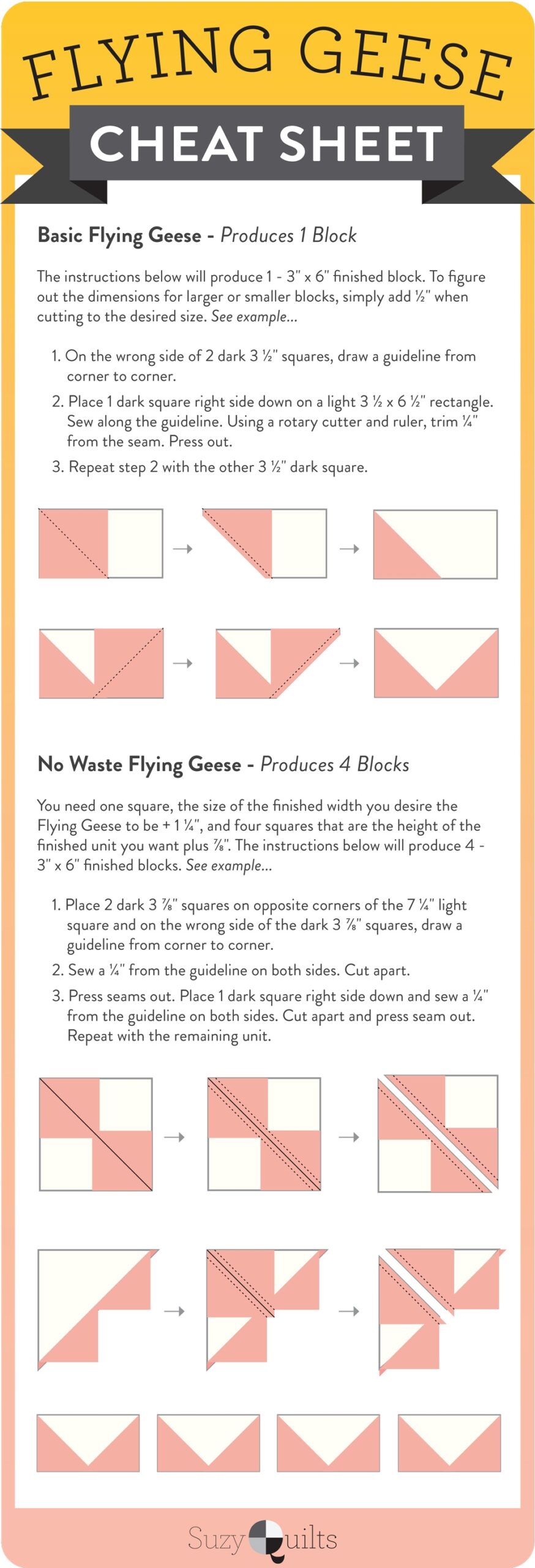 FLYING GEESE
CHEAT SHEET

Basic Flying Geese - Produces 1 Block

The instructions below will produce 1 - 3" x 6" finished block. To figure out the dimensions for larger or smaller blocks, simply add ½" when cutting to the desired size. See example...

1. On the wrong side of 2 dark 3 ½" squares, draw a guideline from corner to corner.
2. Place 1 dark square right side down on a light 3 ½ x 6 ½" rectangle. Sew along the guideline. Using a rotary cutter and ruler, trim ¼" from the seam. Press out.
3. Repeat step 2 with the other 3 ½" dark square.

No Waste Flying Geese - Produces 4 Blocks

You need one square, the size of the finished width you desire the Flying Geese to be + 1 ¼", and four squares that are the height of the finished unit you want plus ⅞". The instructions below will produce 4 - 3" x 6" finished blocks. See example...

1. Place 2 dark 3 ⅞" squares on opposite corners of the 7 ¼" light square and on the wrong side of the dark 3 ⅞" squares, draw a guideline from corner to corner.
2. Sew a ¼" from the guideline on both sides. Cut apart.
3. Press seams out. Place 1 dark square right side down and sew a ¼" from the guideline on both sides. Cut apart and press seam out. Repeat with the remaining unit.

Suzy Quilts