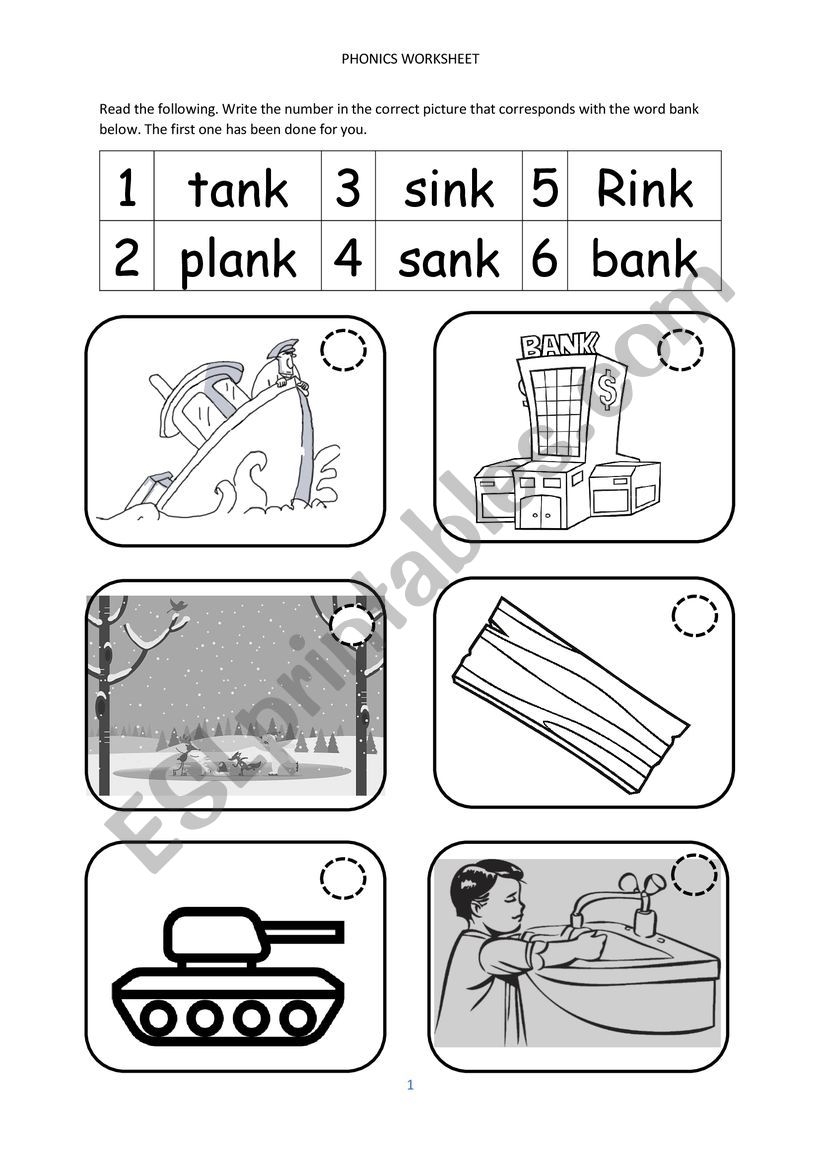 PHONICS WORKSHEET

Read the following. Write the number in the correct picture that corresponds with the word bank below. The first one has been done for you.

| 1 | tank | 3 | sink | 5 | Rink |
|---|---|---|---|---|---|
| 2 | plank | 4 | sank | 6 | bank |

BANK

$

ESLprintables.com

1