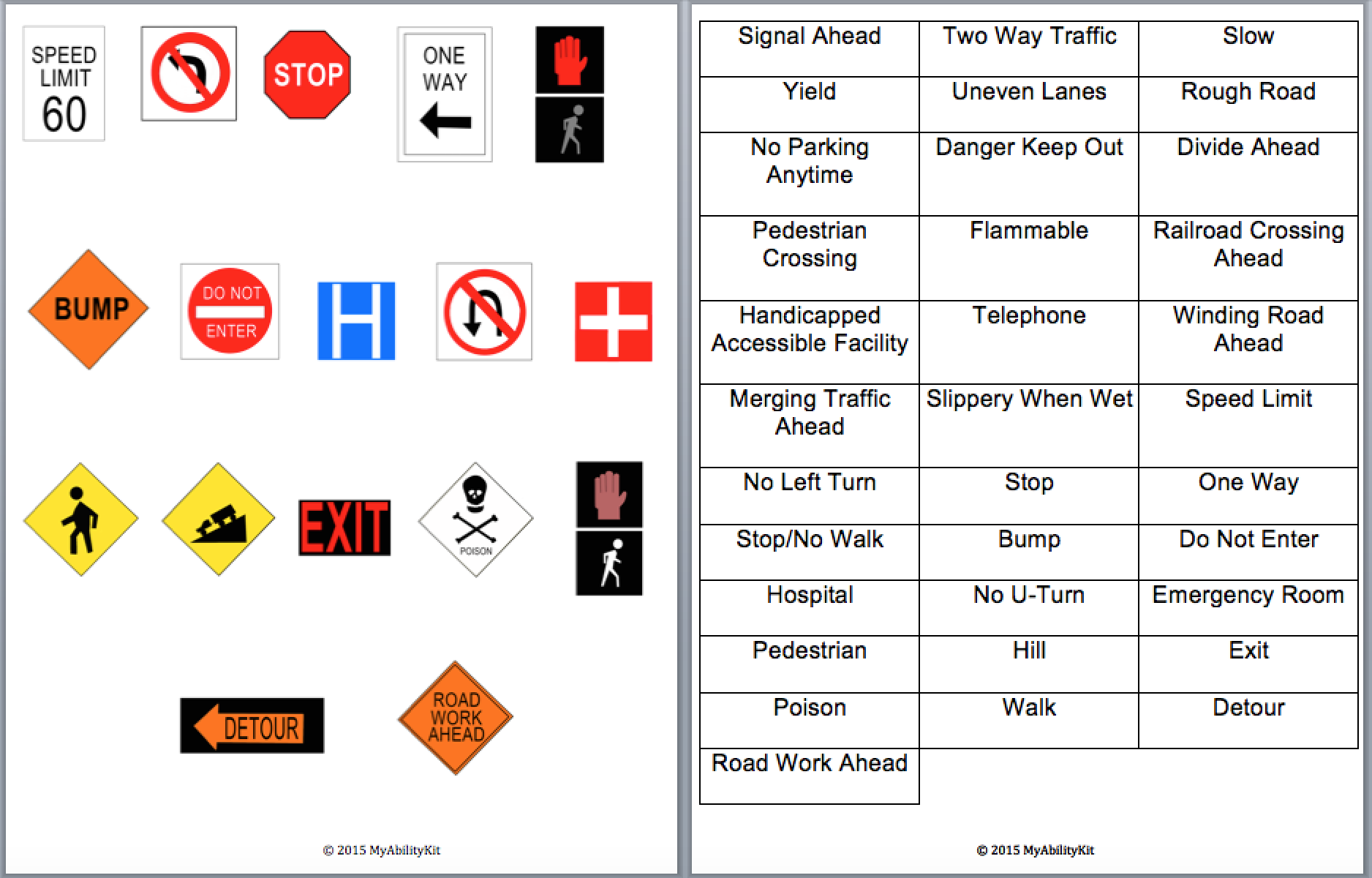 SPEED LIMIT 60

STOP

ONE WAY

BUMP

DO NOT ENTER

H

EXIT

POISON

DETOUR

ROAD WORK AHEAD

© 2015 MyAbilityKit

| Signal Ahead | Two Way Traffic | Slow |
|---|---|---|
| Yield | Uneven Lanes | Rough Road |
| No Parking Anytime | Danger Keep Out | Divide Ahead |
| Pedestrian Crossing | Flammable | Railroad Crossing Ahead |
| Handicapped Accessible Facility | Telephone | Winding Road Ahead |
| Merging Traffic Ahead | Slippery When Wet | Speed Limit |
| No Left Turn | Stop | One Way |
| Stop/No Walk | Bump | Do Not Enter |
| Hospital | No U-Turn | Emergency Room |
| Pedestrian | Hill | Exit |
| Poison | Walk | Detour |
| Road Work Ahead | | |

© 2015 MyAbilityKit