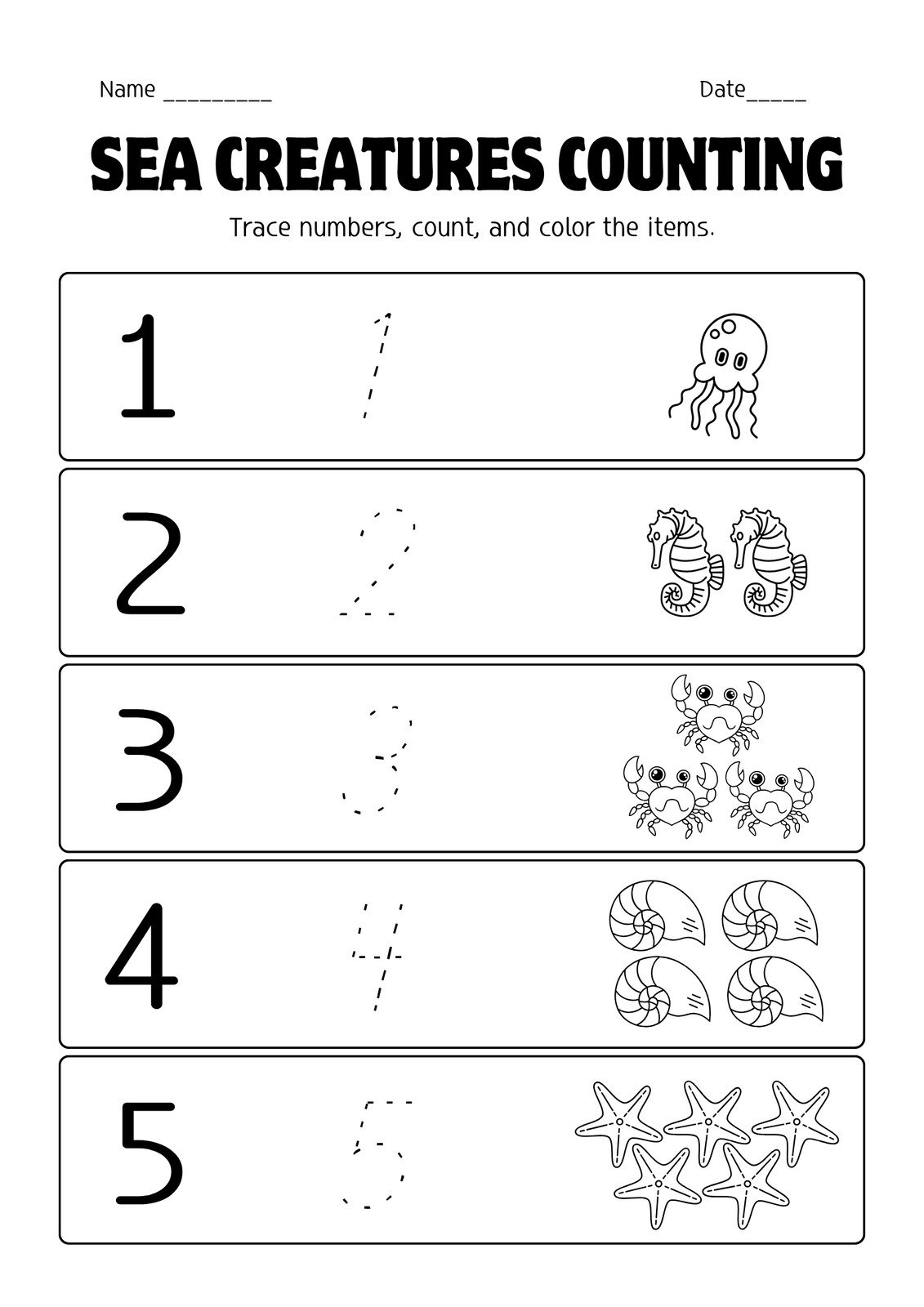 Name _________ Date_____

SEA CREATURES COUNTING

Trace numbers, count, and color the items.

1 1

2 2

3 3

4 4

5 5