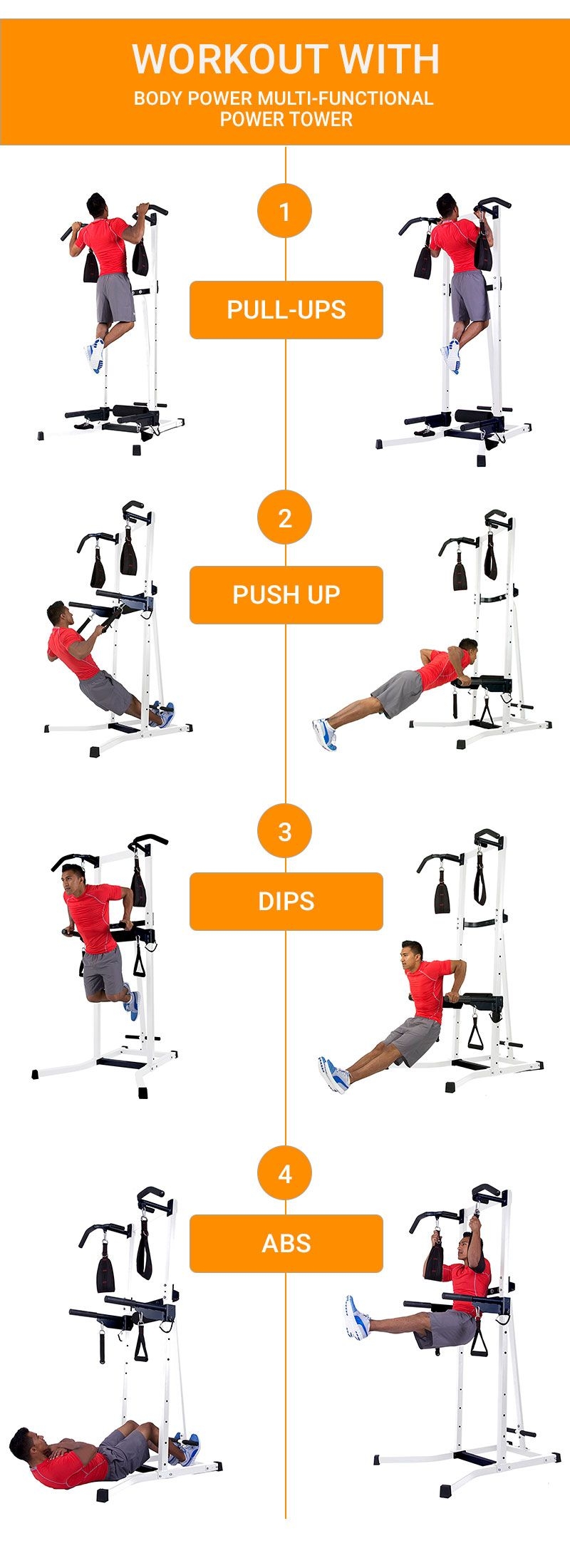 WORKOUT WITH
BODY POWER MULTI-FUNCTIONAL POWER TOWER

1
PULL-UPS

2
PUSH UP

3
DIPS

4
ABS