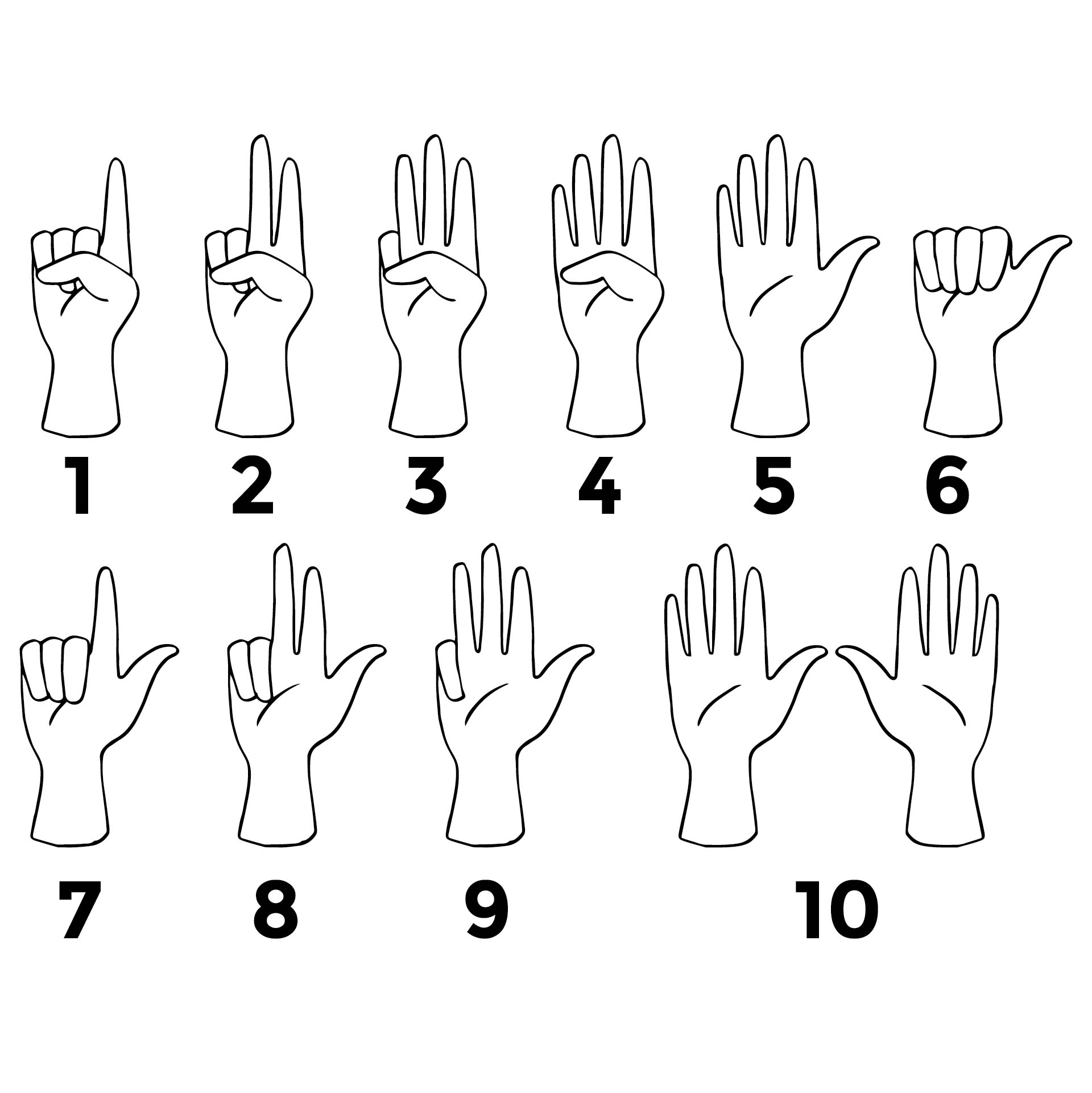 1 2 3 4 5 6

7 8 9 10